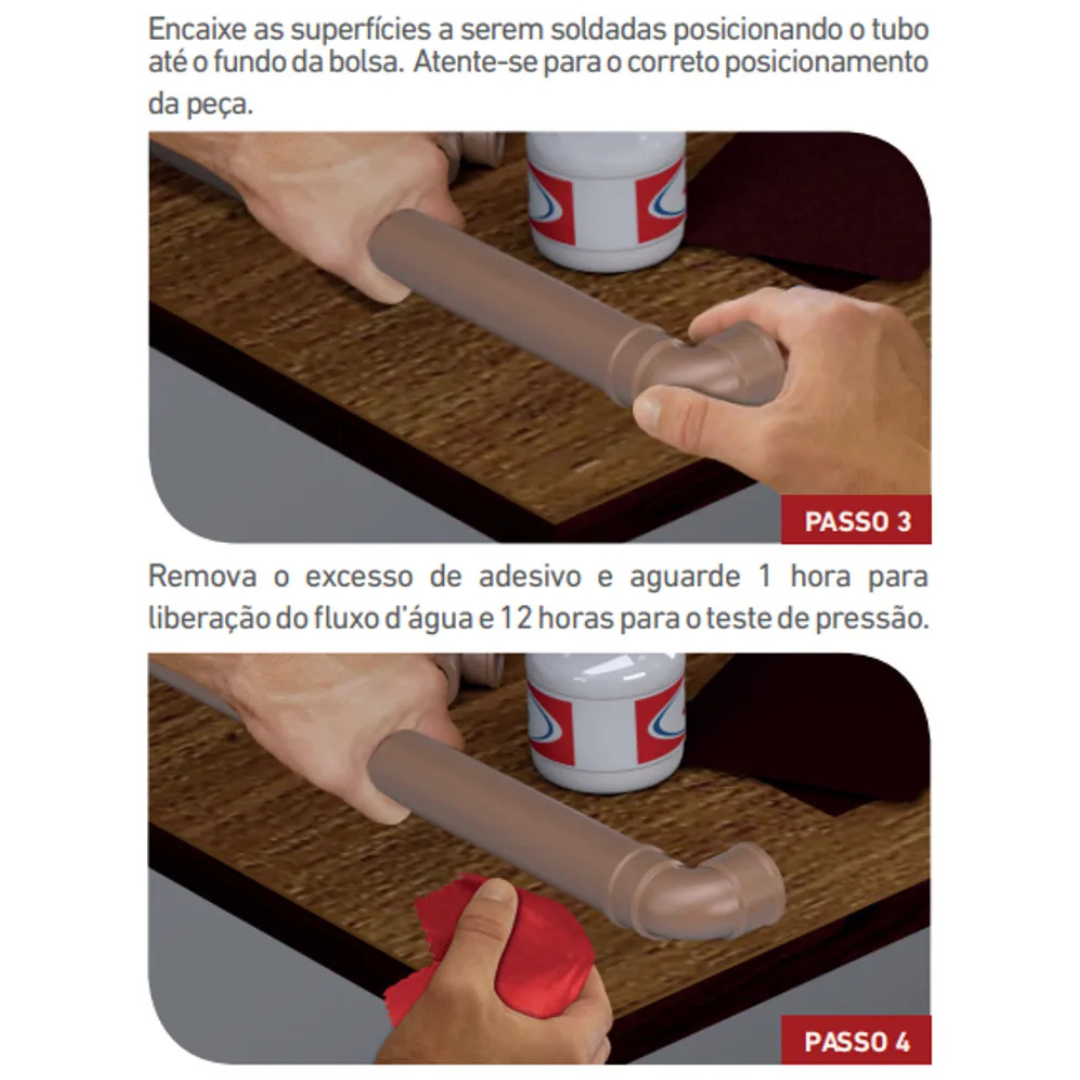 Encaixe as superfícies a serem soldadas posicionando o tubo até o fundo da bolsa. Atente-se para o correto posicionamento da peça.

PASSO 3

Remova o excesso de adesivo e aguarde 1 hora para liberação do fluxo d'água e 12 horas para o teste de pressão.

PASSO 4